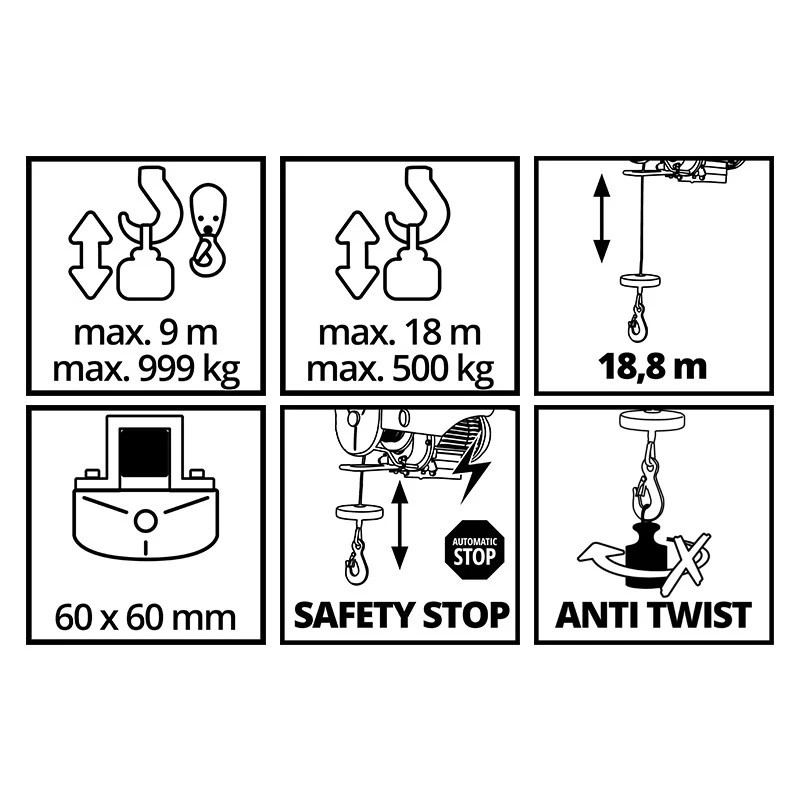 max. 9 m
max. 999 kg

max. 18 m
max. 500 kg

18,8 m

60 x 60 mm

AUTOMATIC STOP

SAFETY STOP

ANTI TWIST